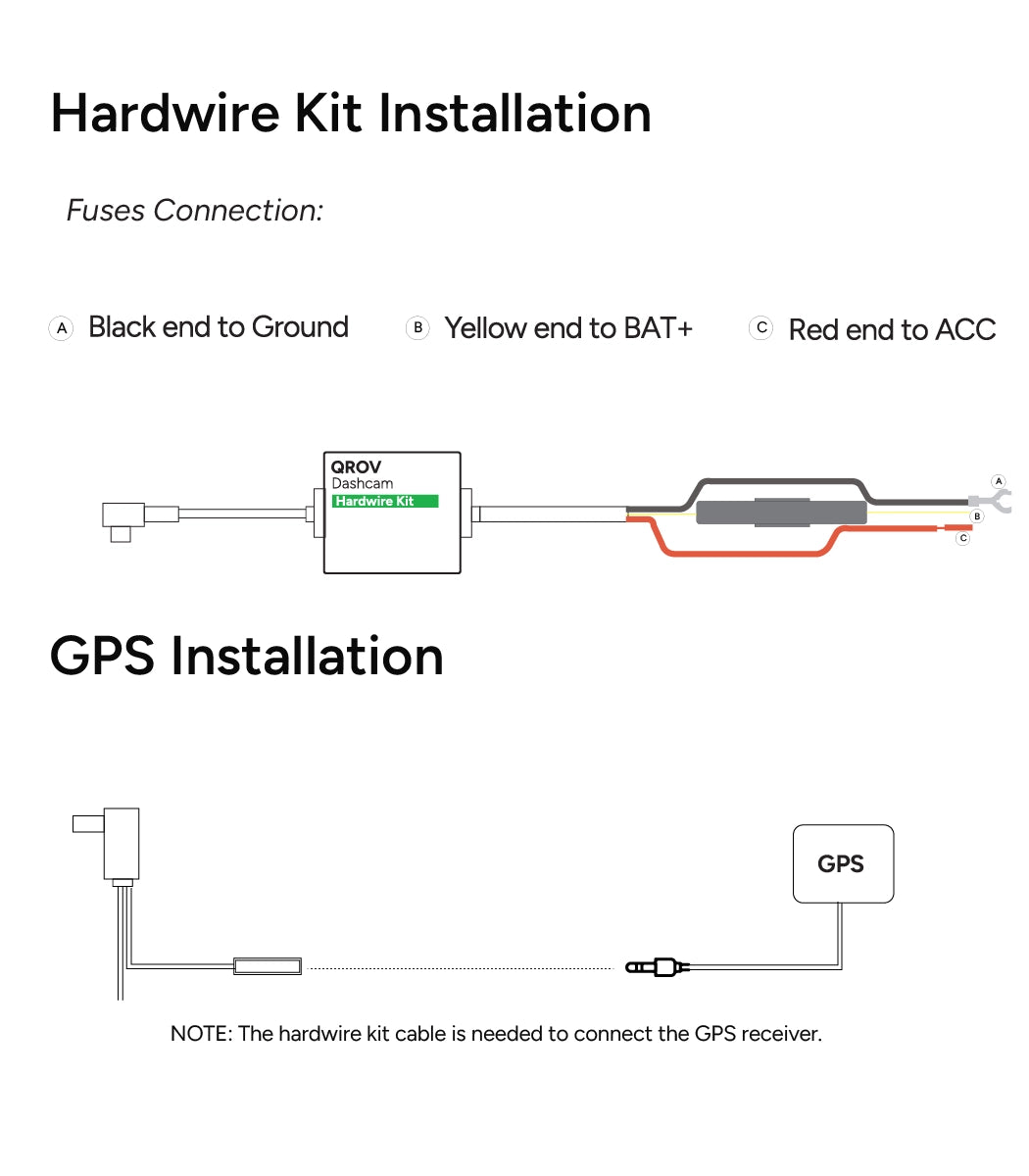 Hardwire Kit Installation

Fuses Connection:

A Black end to Ground

B Yellow end to BAT+

C Red end to ACC

QROV
Dashcam
Hardwire Kit

A
B
C

GPS Installation

GPS

NOTE: The hardwire kit cable is needed to connect the GPS receiver.